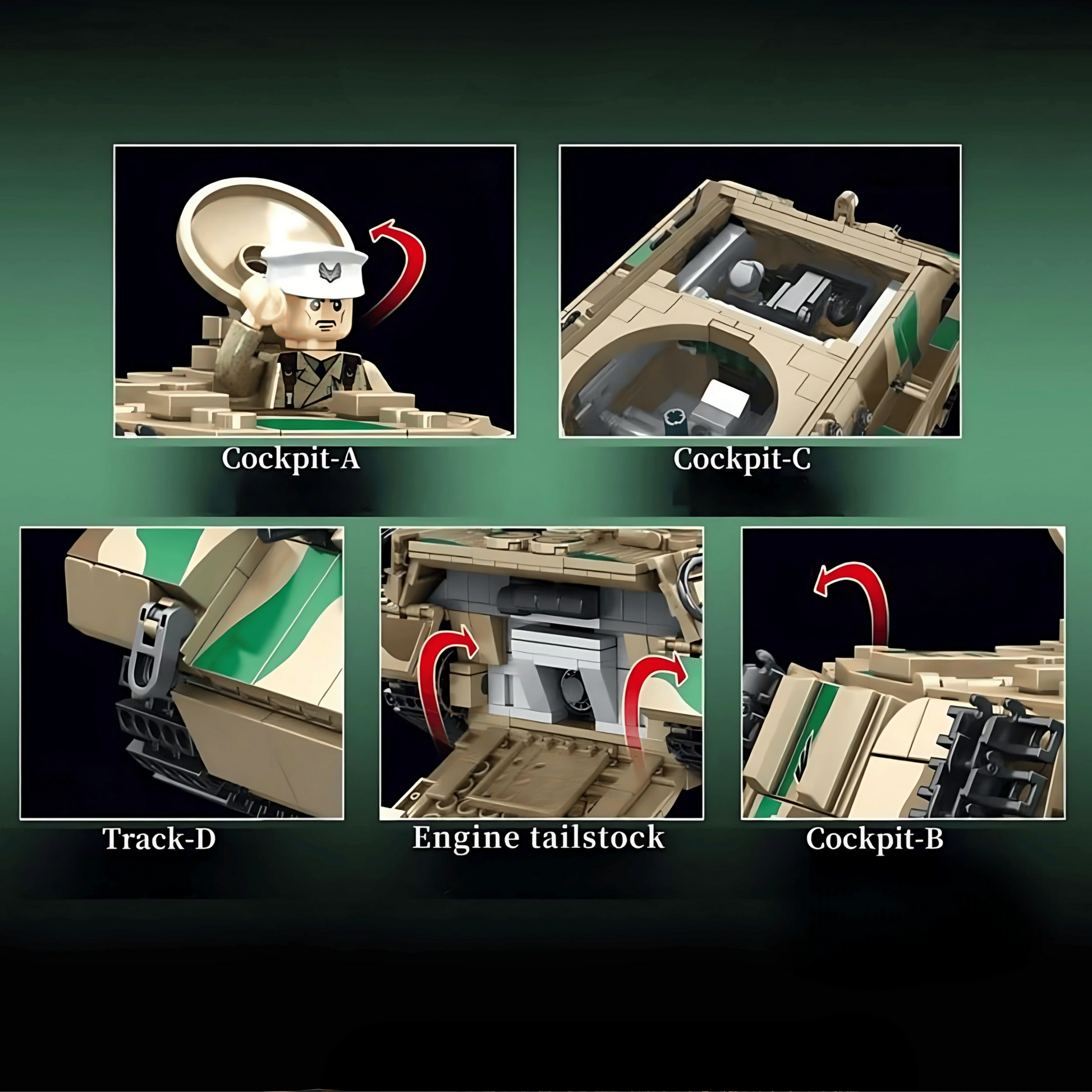 Cockpit-A

Cockpit-C

Track-D

Engine tailstock

Cockpit-B