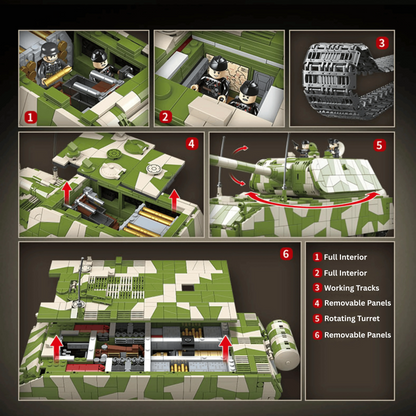 1

2

3

4

5

6

1 Full Interior
2 Full Interior
3 Working Tracks
4 Removable Panels
5 Rotating Turret
6 Removable Panels