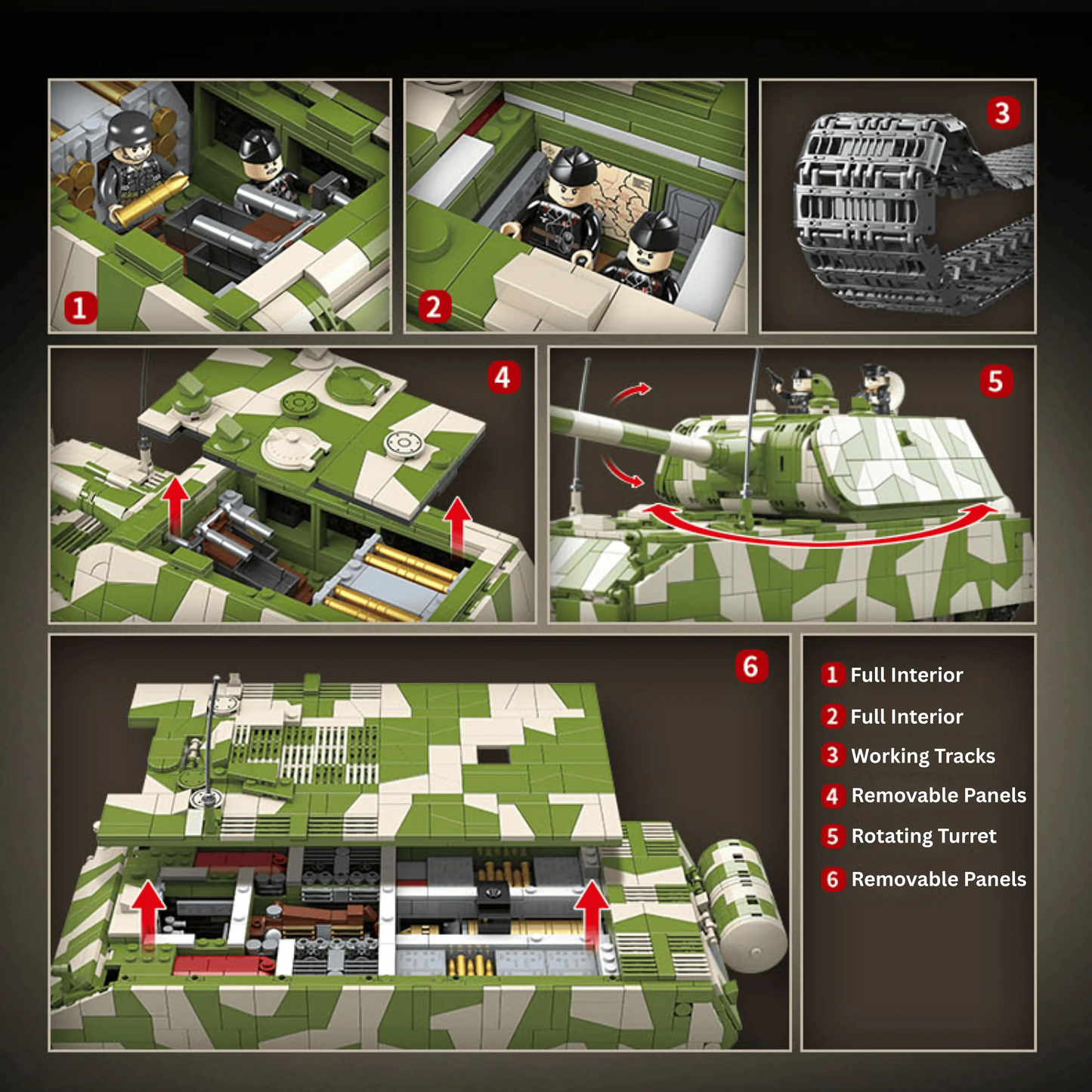 1

2

3

4

5

6

1 Full Interior
2 Full Interior
3 Working Tracks
4 Removable Panels
5 Rotating Turret
6 Removable Panels