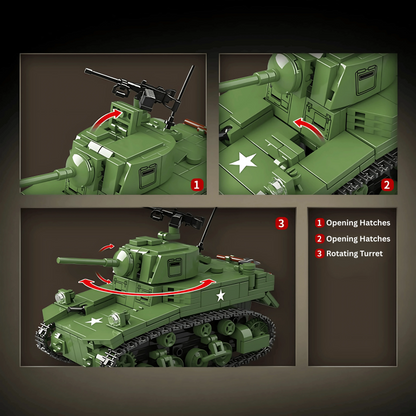 1

2

3

1 Opening Hatches
2 Opening Hatches
3 Rotating Turret