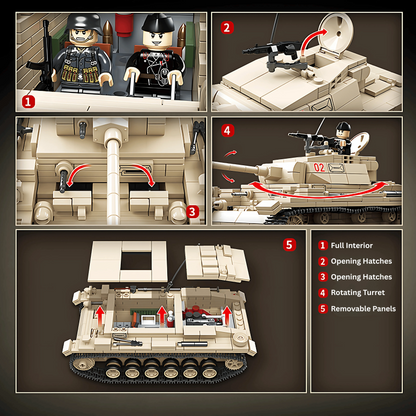 1

2

3

4

02

5

1 Full Interior
2 Opening Hatches
3 Opening Hatches
4 Rotating Turret
5 Removable Panels