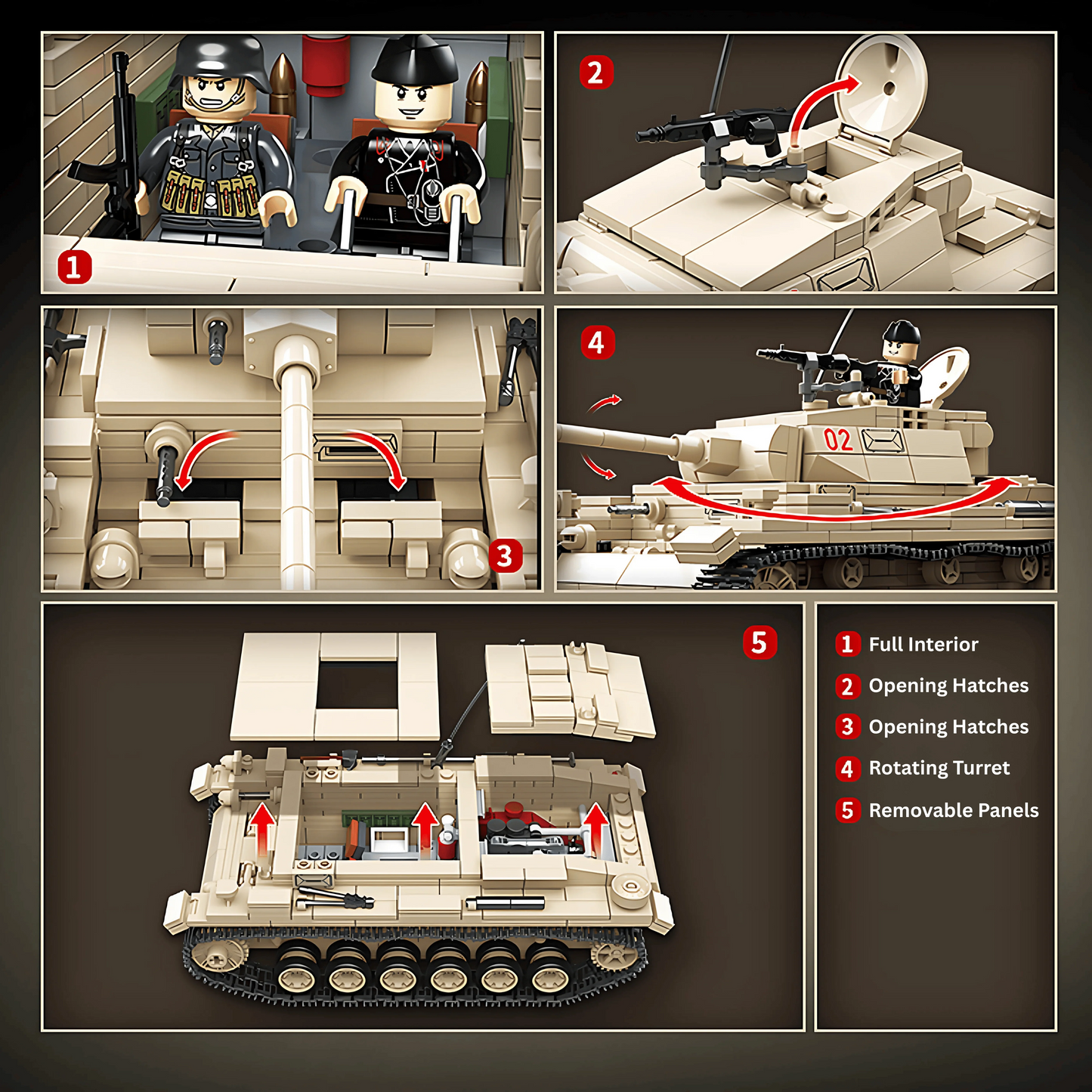 1

2

3

4

02

5

1 Full Interior
2 Opening Hatches
3 Opening Hatches
4 Rotating Turret
5 Removable Panels