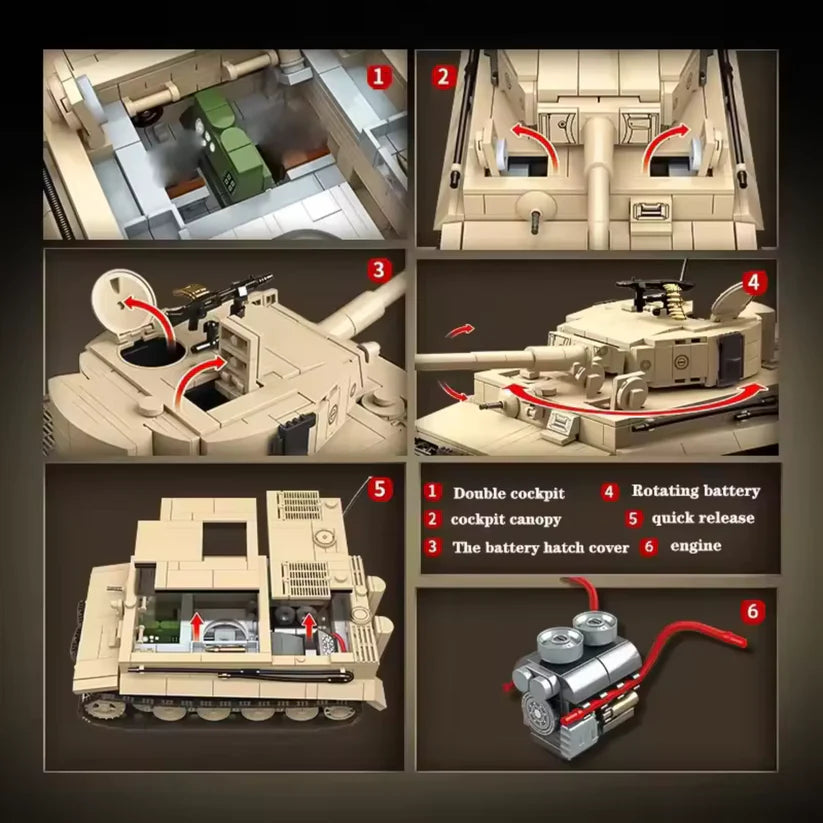 1

2

3

4

5

1 Double cockpit
2 cockpit canopy
3 The battery hatch cover

4 Rotating battery
5 quick release
6 engine

6