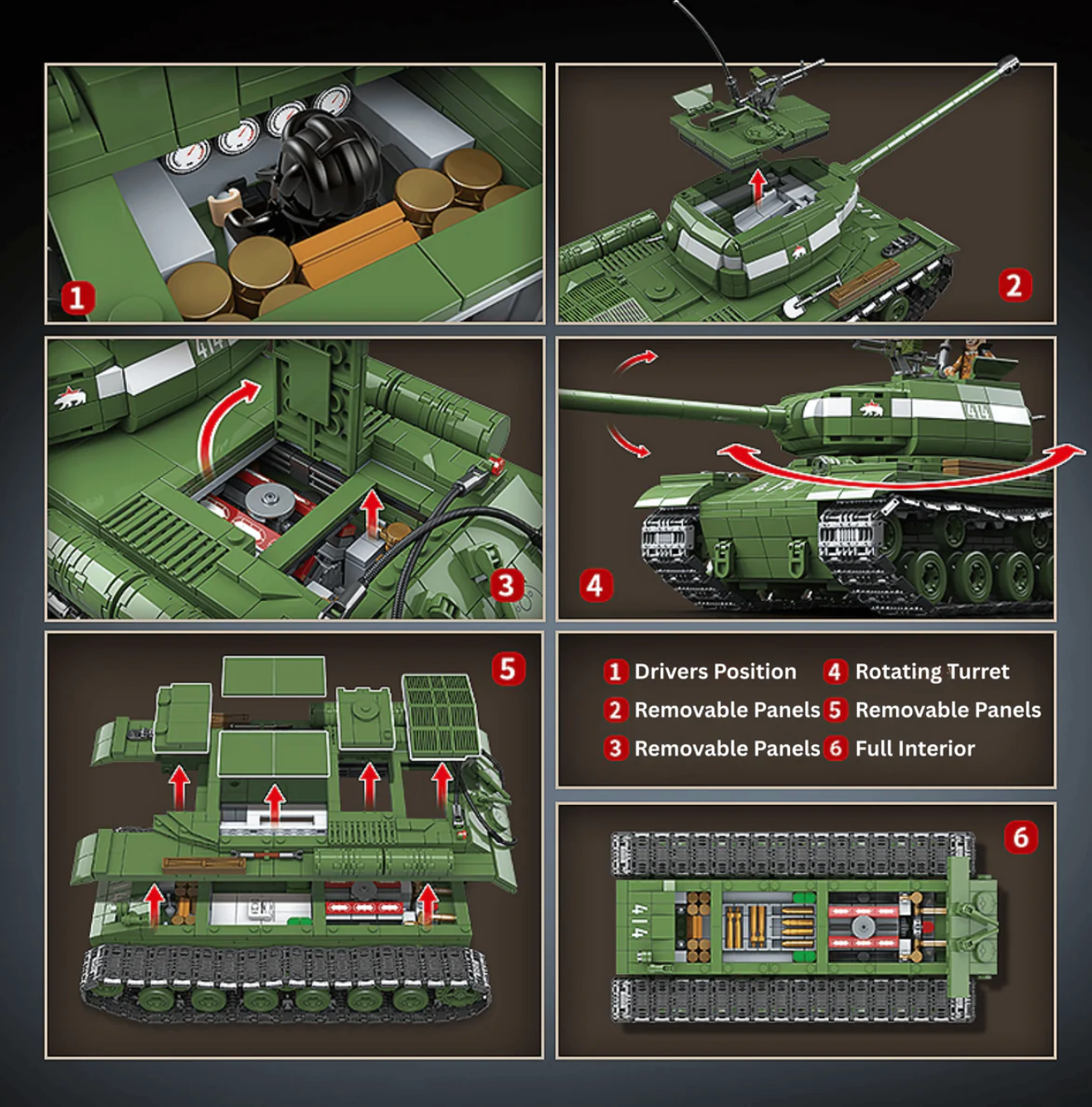 1

2

414

3

414

4

5

1 Drivers Position
2 Removable Panels
3 Removable Panels
4 Rotating Turret
5 Removable Panels
6 Full Interior

6

414