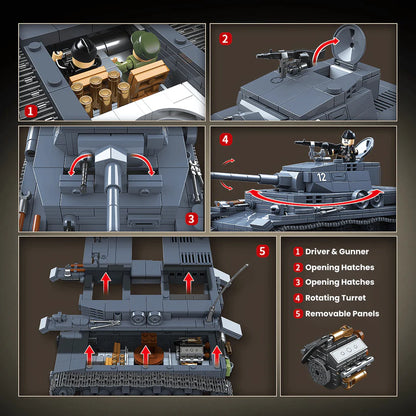 1

2

3

4

12

5

1 Driver & Gunner
2 Opening Hatches
3 Opening Hatches
4 Rotating Turret
5 Removable Panels