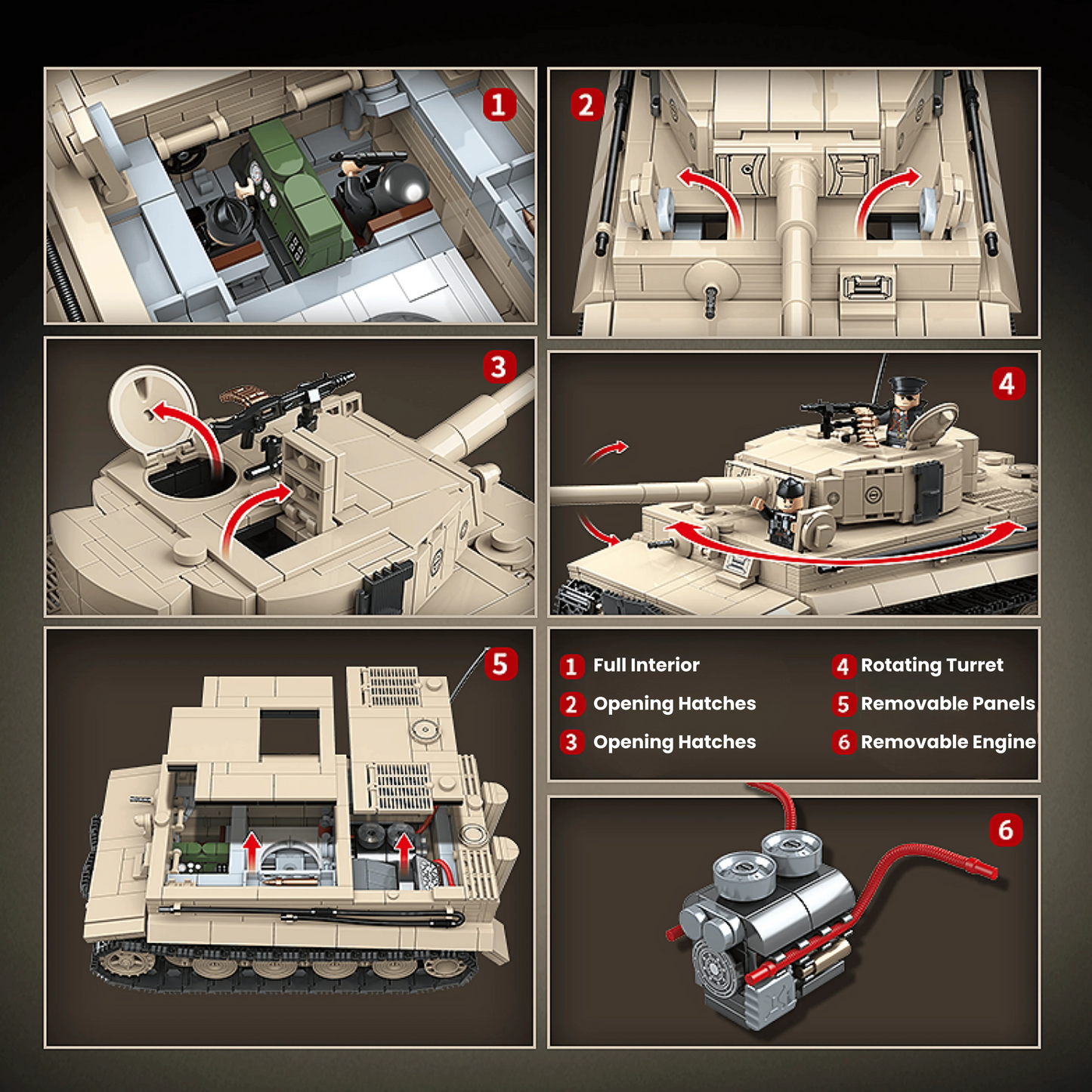 1

2

3

4

5

1 Full Interior
2 Opening Hatches
3 Opening Hatches

4 Rotating Turret
5 Removable Panels
6 Removable Engine

6